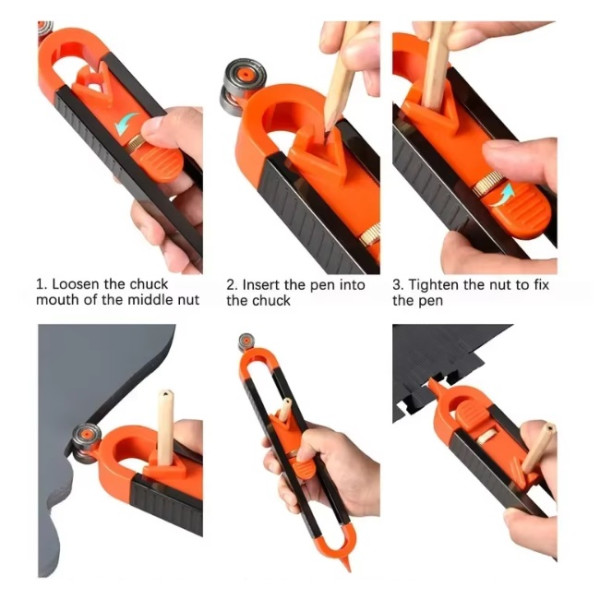 1. Loosen the chuck mouth of the middle nut

2. Insert the pen into the chuck

3. Tighten the nut to fix the pen